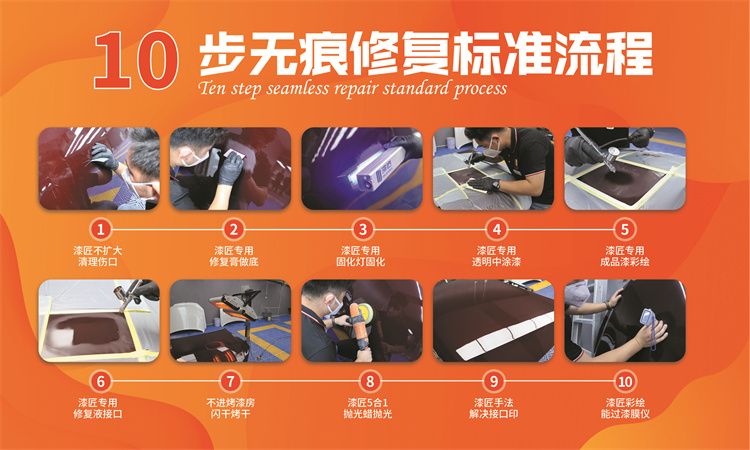 10 步无痕修复标准流程
Ten step seamless repair standard process

1
漆匠不扩大
清理伤口

2
漆匠专用
修复膏做底

3
漆匠专用
固化灯固化

4
漆匠专用
透明中涂漆

5
漆匠专用
成品漆彩绘

6
漆匠专用
修复液接口

7
不进烤漆房
闪干烤干

8
漆匠5合1
抛光蜡抛光

9
漆匠手法
解决接口印

10
漆匠彩绘
能过漆膜仪